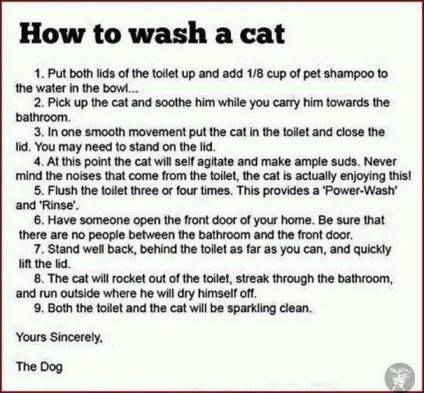 How to wash a cat

1. Put both lids of the toilet up and add 1/8 cup of pet shampoo to the water in the bowl...

2. Pick up the cat and soothe him while you carry him towards the bathroom.

3. In one smooth movement put the cat in the toilet and close the lid. You may need to stand on the lid.

4. At this point the cat will self agitate and make ample suds. Never mind the noises that come from the toilet, the cat is actually enjoying this!

5. Flush the toilet three or four times. This provides a 'Power-Wash' and 'Rinse'.

6. Have someone open the front door of your home. Be sure that there are no people between the bathroom and the front door.

7. Stand well back, behind the toilet as far as you can, and quickly lift the lid.

8. The cat will rocket out of the toilet, streak through the bathroom, and run outside where he will dry himself off.

9. Both the toilet and the cat will be sparkling clean.

Yours Sincerely,

The Dog