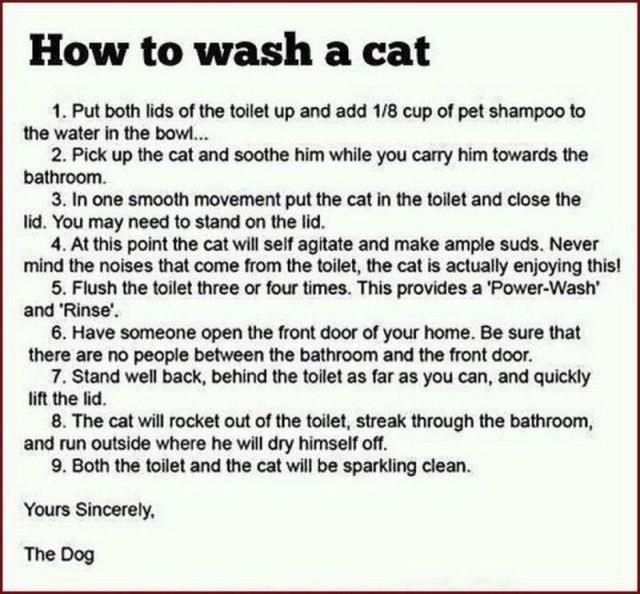 How to wash a cat

1. Put both lids of the toilet up and add 1/8 cup of pet shampoo to the water in the bowl...

2. Pick up the cat and soothe him while you carry him towards the bathroom.

3. In one smooth movement put the cat in the toilet and close the lid. You may need to stand on the lid.

4. At this point the cat will self agitate and make ample suds. Never mind the noises that come from the toilet, the cat is actually enjoying this!

5. Flush the toilet three or four times. This provides a 'Power-Wash' and 'Rinse'.

6. Have someone open the front door of your home. Be sure that there are no people between the bathroom and the front door.

7. Stand well back, behind the toilet as far as you can, and quickly lift the lid.

8. The cat will rocket out of the toilet, streak through the bathroom, and run outside where he will dry himself off.

9. Both the toilet and the cat will be sparkling clean.

Yours Sincerely,

The Dog